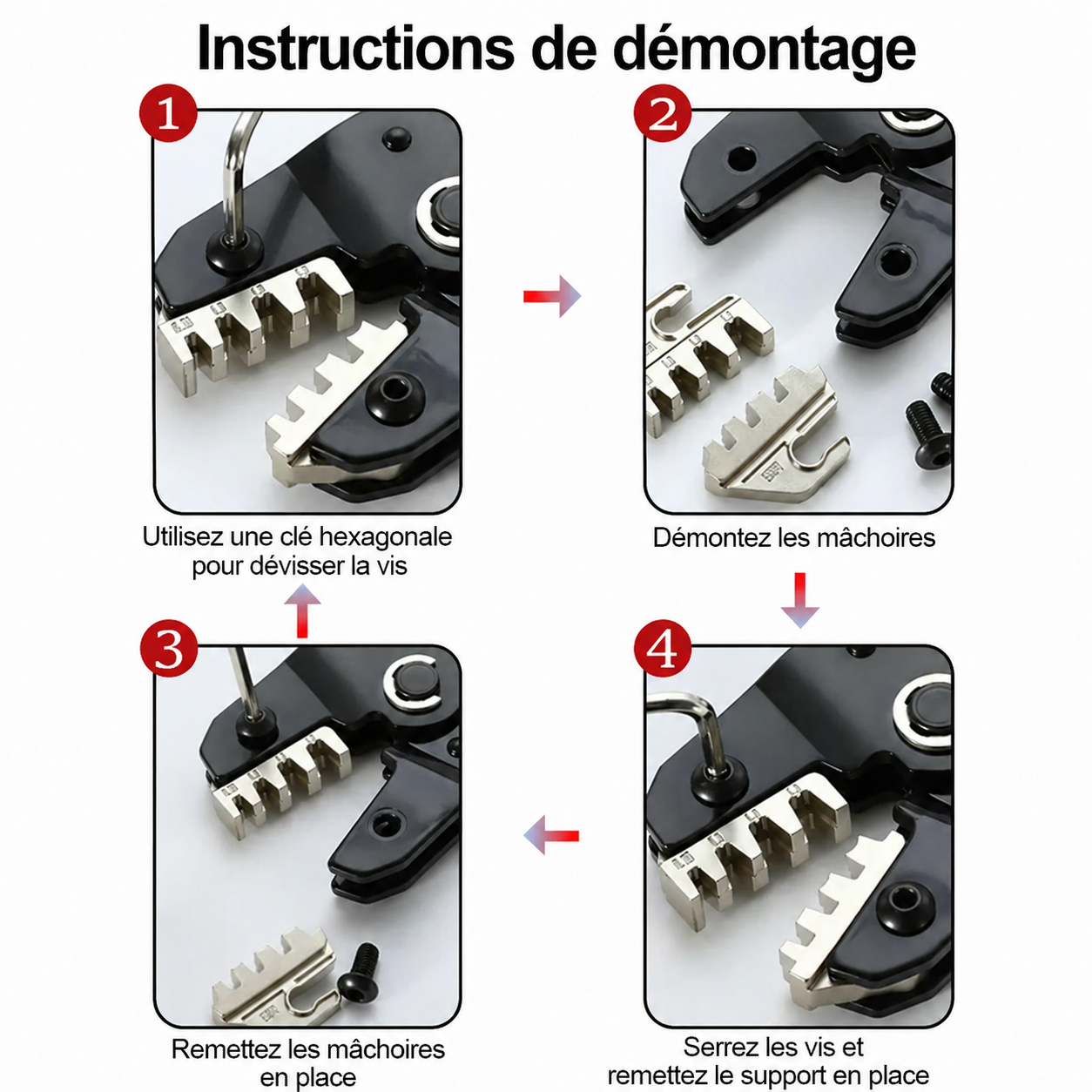 Instructions de démontage

1

Utilisez une clé hexagonale pour dévisser la vis

2

Démontez les mâchoires

3

Remettez les mâchoires en place

4

Serrez les vis et remettez le support en place